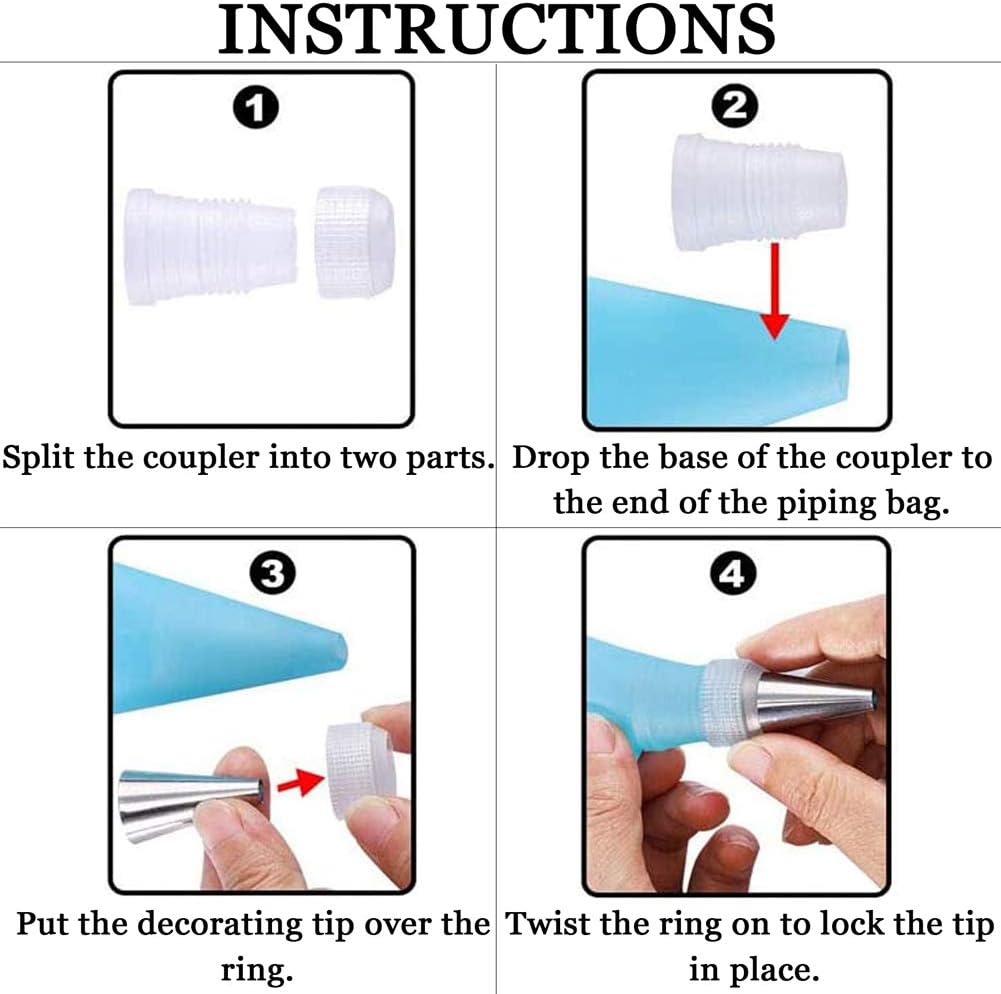 INSTRUCTIONS

1

Split the coupler into two parts.

2

Drop the base of the coupler to the end of the piping bag.

3

Put the decorating tip over the ring.

4

Twist the ring on to lock the tip in place.