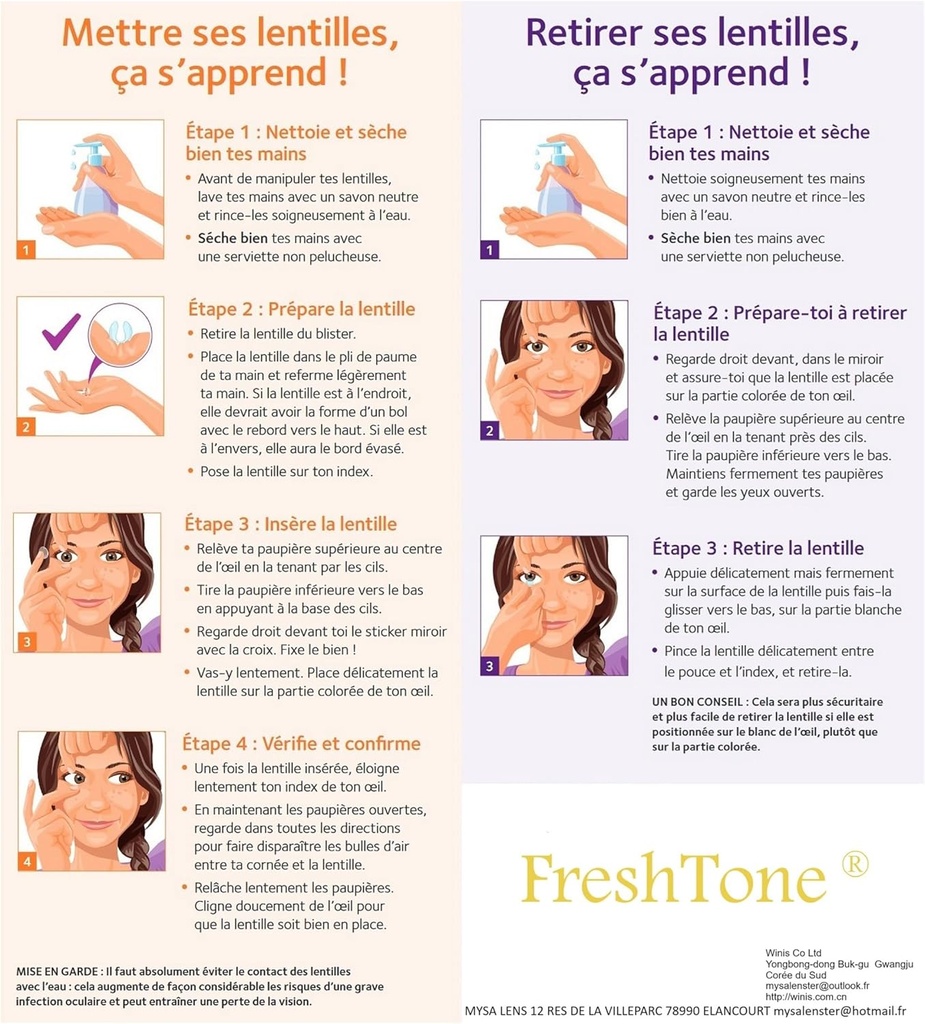 Mettre ses lentilles, ça s'apprend !

1

Étape 1 : Nettoie et sèche bien tes mains

• Avant de manipuler tes lentilles, lave tes mains avec un savon neutre et rince-les soigneusement à l'eau.

• Sèche bien tes mains avec une serviette non pelucheuse.

2

Étape 2 : Prépare la lentille

• Retire la lentille du blister.

• Place la lentille dans le pli de paume de ta main et referme légèrement ta main. Si la lentille est à l'endroit, elle devrait avoir la forme d'un bol avec le rebord vers le haut. Si elle est à l'envers, elle aura le bord évasé.

• Pose la lentille sur ton index.

3

Étape 3 : Insère la lentille

• Relève ta paupière supérieure au centre de l'œil en la tenant par les cils.

• Tire la paupière inférieure vers le bas en appuyant à la base des cils.

• Regarde droit devant toi le sticker miroir avec la croix. Fixe le bien !

• Vas-y lentement. Place délicatement la lentille sur la partie colorée de ton œil.

4

Étape 4 : Vérifie et confirme

• Une fois la lentille insérée, éloigne lentement ton index de ton œil.

• En maintenant les paupières ouvertes, regarde dans toutes les directions pour faire disparaître les bulles d'air entre ta cornée et la lentille.

• Relâche lentement les paupières. Cligne doucement de l'œil pour que la lentille soit bien en place.

MISE EN GARDE : Il faut absolument éviter le contact des lentilles avec l'eau : cela augmente de façon considérable les risques d'une grave infection oculaire et peut entraîner une perte de la vision.

Retirer ses lentilles, ça s'apprend !

1

Étape 1 : Nettoie et sèche bien tes mains

• Nettoie soigneusement tes mains avec un savon neutre et rince-les bien à l'eau.

• Sèche bien tes mains avec une serviette non pelucheuse.

2

Étape 2 : Prépare-toi à retirer la lentille

• Regarde droit devant, dans le miroir et assure-toi que la lentille est placée sur la partie colorée de ton œil.

• Relève la paupière supérieure au centre de l'œil en la tenant près des cils. Tire la paupière inférieure vers le bas. Maintiens fermement tes paupières et garde les yeux ouverts.

3

Étape 3 : Retire la lentille

• Appuie délicatement mais fermement sur la surface de la lentille puis fais-la glisser vers le bas, sur la partie blanche de ton œil.

• Pince la lentille délicatement entre le pouce et l'index, et retire-la.

UN BON CONSEIL : Cela sera plus sécuritaire et plus facile de retirer la lentille si elle est positionnée sur le blanc de l'œil, plutôt que sur la partie colorée.

FreshTone ®

Winis Co Ltd
Yongbong-dong Buk-gu Gwangju
Corée du Sud
mysalenster@outlook.fr
http://winis.com.cn

MYSA LENS 12 RES DE LA VILLEPARC 78990 ELANCOURT mysalenster@hotmail.fr